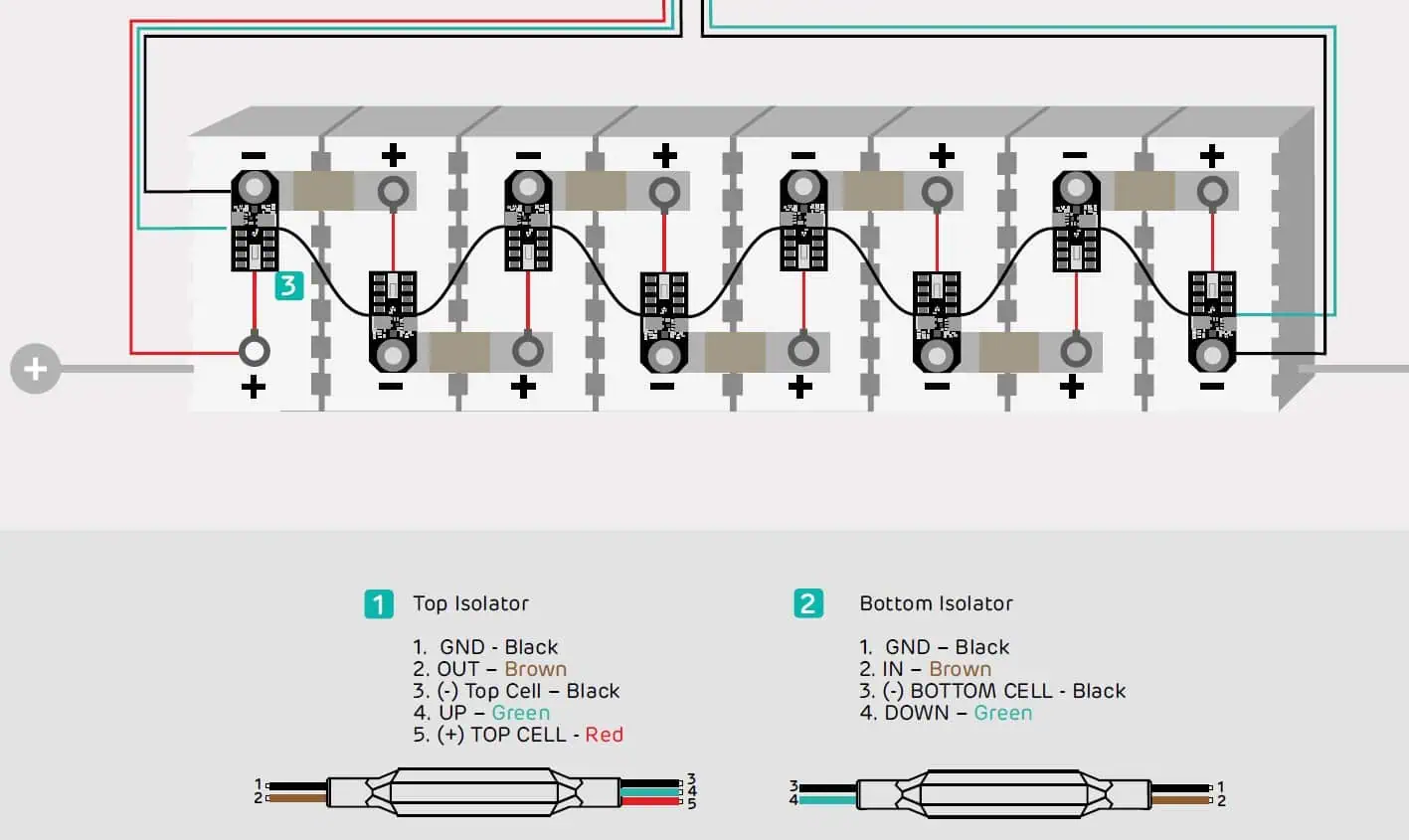 −
+
−
+
−
+
−
+
3
+
+
−
+
−
+
−
+
−

1 Top Isolator

1. GND - Black
2. OUT – Brown
3. (-) Top Cell – Black
4. UP – Green
5. (+) TOP CELL - Red

1
2
3
4
5

2 Bottom Isolator

1. GND – Black
2. IN – Brown
3. (-) BOTTOM CELL - Black
4. DOWN – Green

3
4
1
2